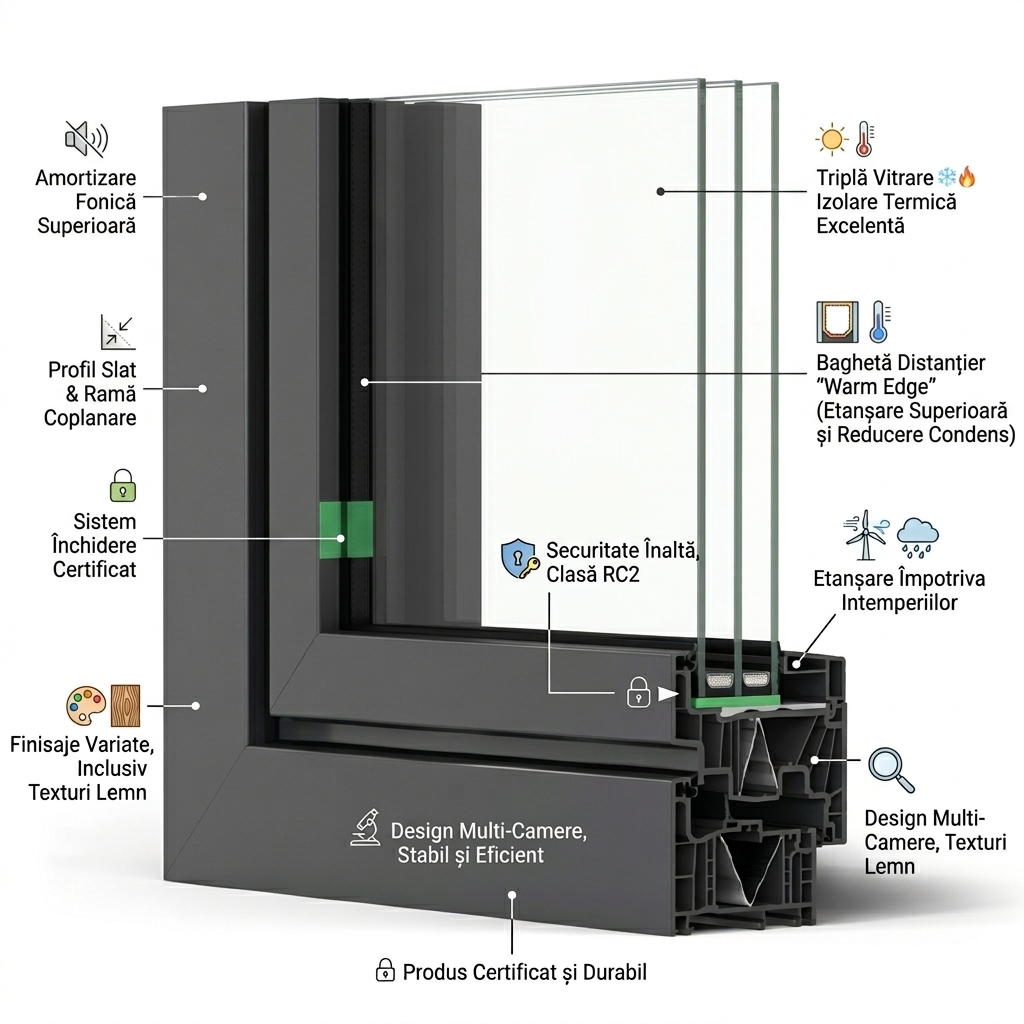 Amortizare Fonică Superioară

Profil Slat & Ramă Coplanare

Sistem Închidere Certificat

Finisaje Variate, Inclusiv Texturi Lemn

Triplă Vitrare Izolare Termică Excelentă

Baghetă Distanțier "Warm Edge" (Etanșare Superioară și Reducere Condens)

Securitate Înaltă, Clasă RC2

Etanșare Împotriva Intemperiilor

Design Multi-Camere, Texturi Lemn

Design Multi-Camere, Stabil și Eficient

Produs Certificat și Durabil